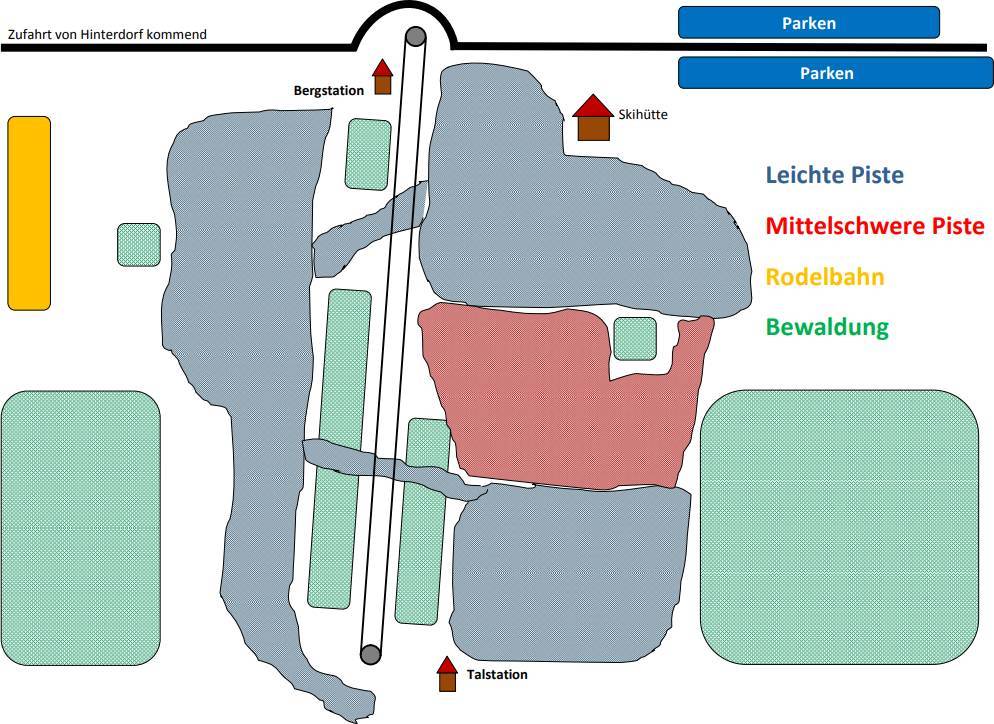 Zufahrt von Hinterdorf kommend

Parken

Parken

Bergstation

Skihütte

Leichte Piste

Mittelschwere Piste

Rodelbahn

Bewaldung

Talstation